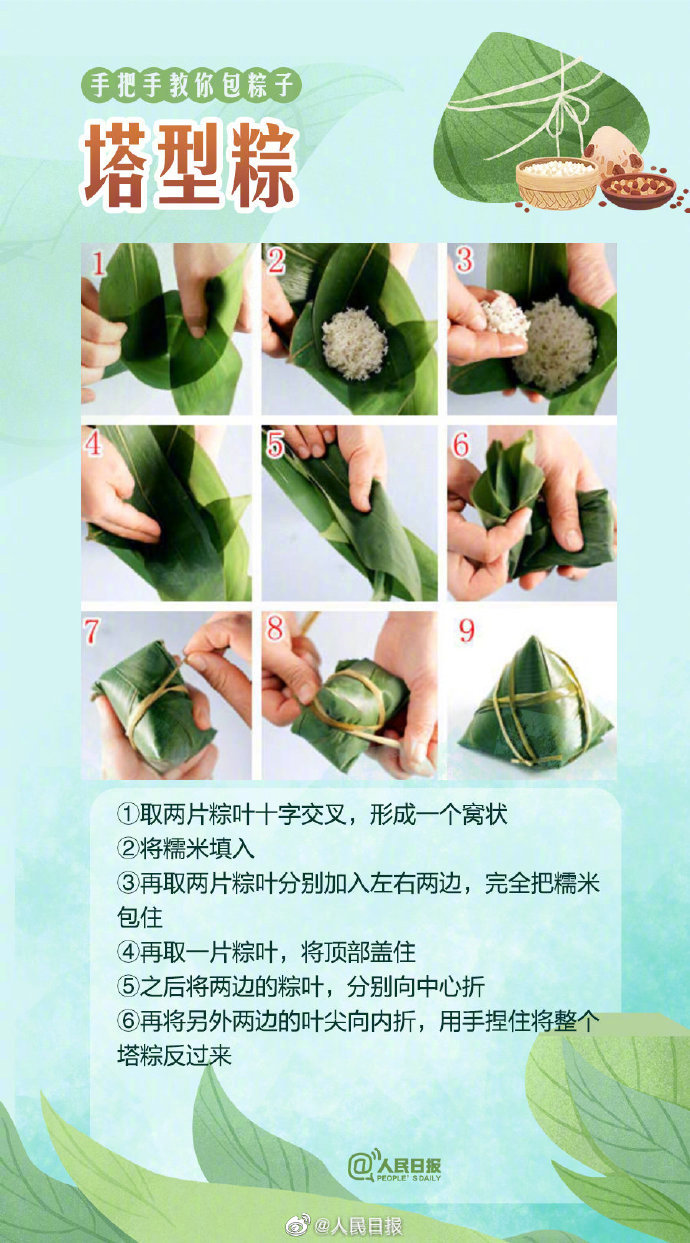 手把手教你包粽子

塔型粽

1

2

3

4

5

6

7

8

9

①取两片粽叶十字交叉，形成一个窝状
②将糯米填入
③再取两片粽叶分别加入左右两边，完全把糯米包住
④再取一片粽叶，将顶部盖住
⑤之后将两边的粽叶，分别向中心折
⑥再将另外两边的叶尖向内折，用手捏住将整个塔粽反过来

@人民日报 PEOPLE'S DAILY

@人民日报